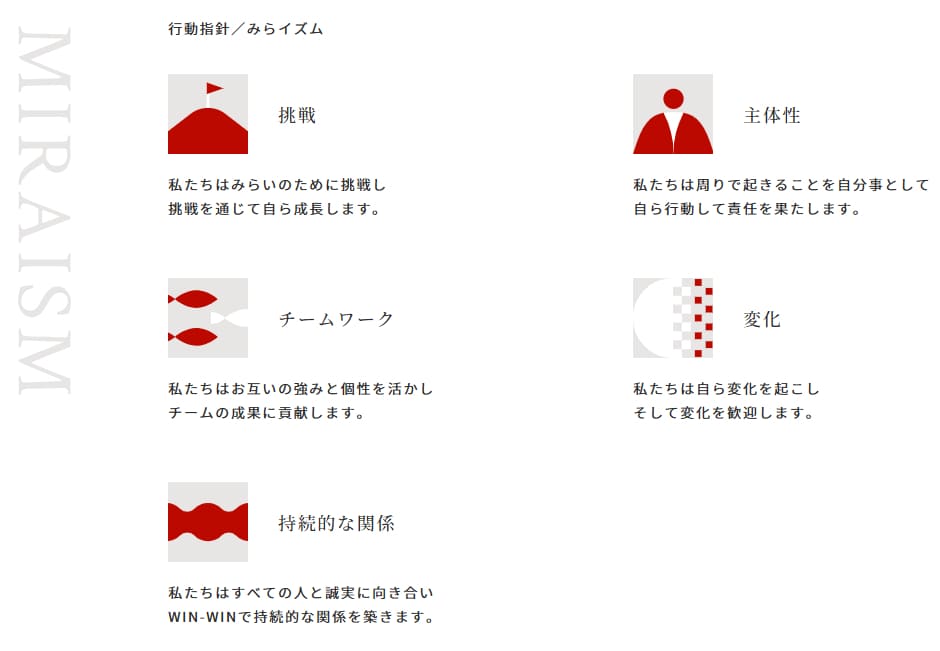 MIRAISM

行動指針／みらイズム

挑戦

私たちはみらいのために挑戦し
挑戦を通じて自ら成長します。

主体性

私たちは周りで起きることを自分事として
自ら行動して責任を果たします。

チームワーク

私たちはお互いの強みと個性を活かし
チームの成果に貢献します。

変化

私たちは自ら変化を起こし
そして変化を歓迎します。

持続的な関係

私たちはすべての人と誠実に向き合い
WIN-WINで持続的な関係を築きます。